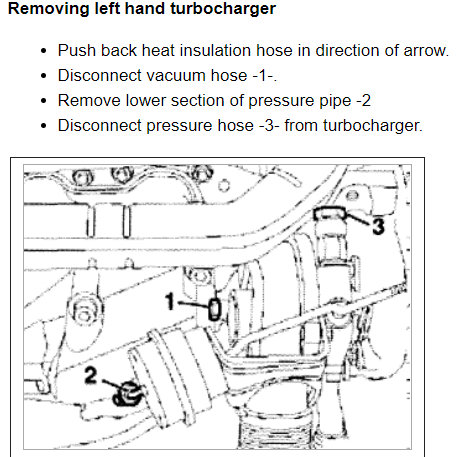 Removing left hand turbocharger

- Push back heat insulation hose in direction of arrow.
- Disconnect vacuum hose -1-.
- Remove lower section of pressure pipe -2
- Disconnect pressure hose -3- from turbocharger.

3

1

2