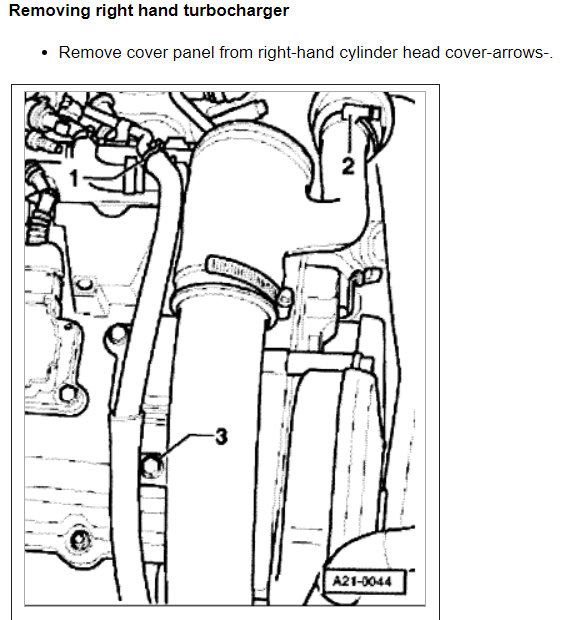 Removing right hand turbocharger

• Remove cover panel from right-hand cylinder head cover-arrows-.

1

2

3

A21-0044