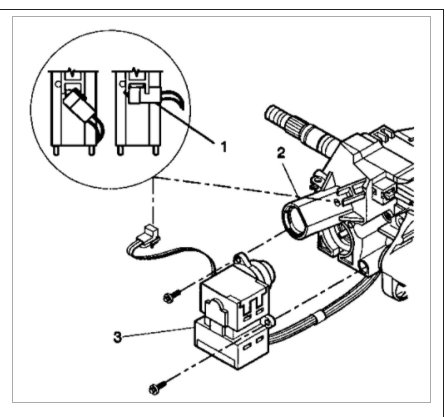 1
2
3