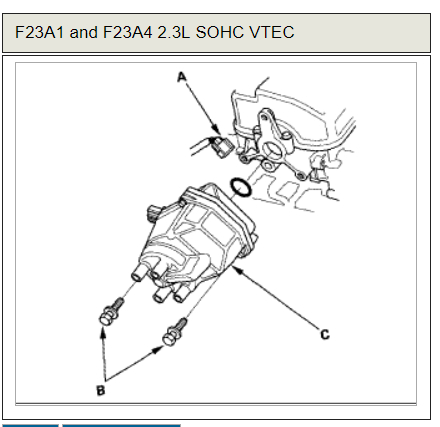 F23A1 and F23A4 2.3L SOHC VTEC

A

C

B