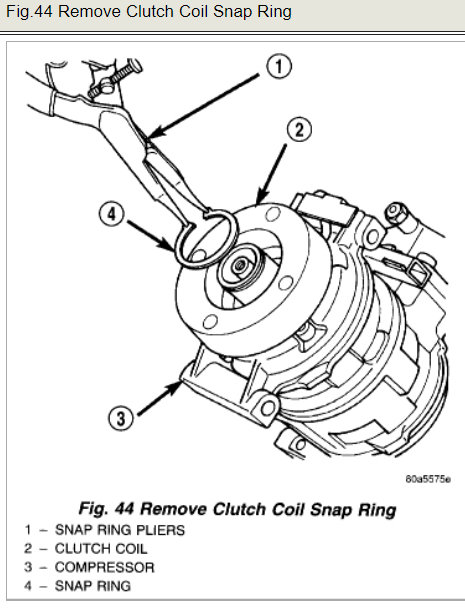 Fig.44 Remove Clutch Coil Snap Ring

1

2

4

3

80a5575e

Fig. 44 Remove Clutch Coil Snap Ring

1 – SNAP RING PLIERS
2 – CLUTCH COIL
3 – COMPRESSOR
4 – SNAP RING