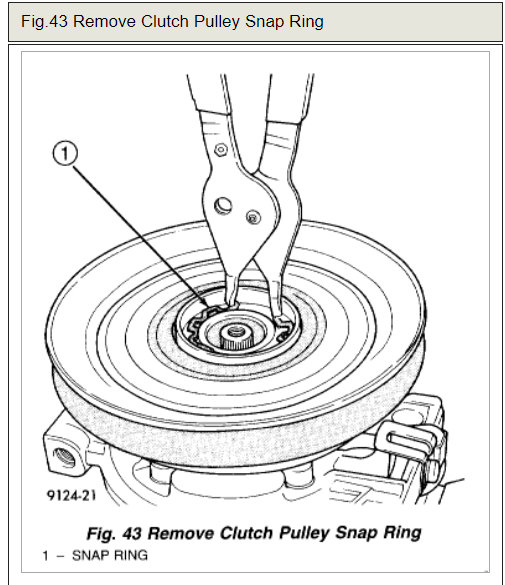 Fig.43 Remove Clutch Pulley Snap Ring

1

9124-21

Fig. 43 Remove Clutch Pulley Snap Ring
1 – SNAP RING