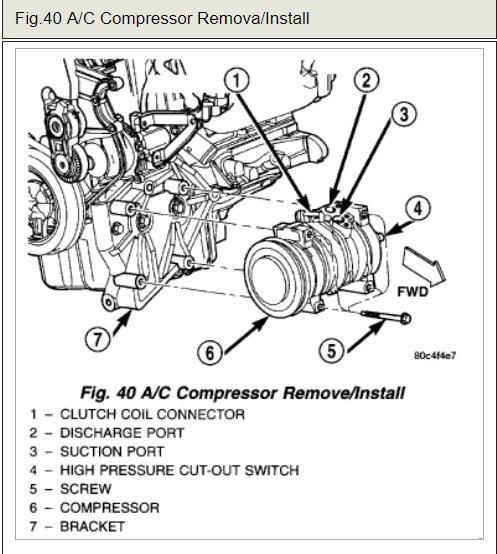 Fig.40 A/C Compressor Remova/Install

1

2

3

4

FWD

7

6

5

80c4f4e7

Fig. 40 A/C Compressor Remove/Install

1 – CLUTCH COIL CONNECTOR
2 – DISCHARGE PORT
3 – SUCTION PORT
4 – HIGH PRESSURE CUT-OUT SWITCH
5 – SCREW
6 – COMPRESSOR
7 – BRACKET