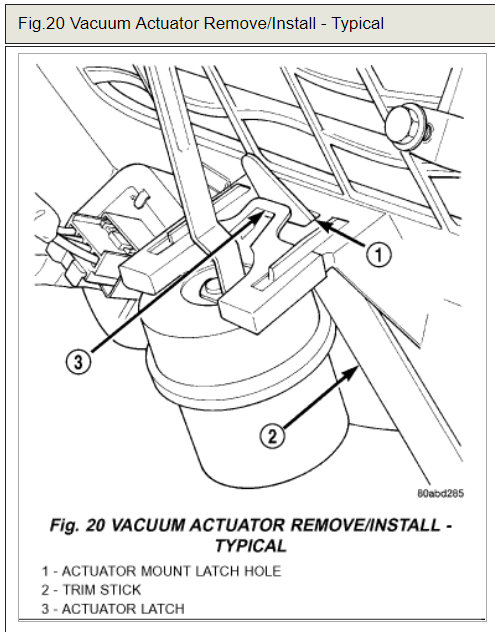 Fig.20 Vacuum Actuator Remove/Install - Typical

1

3

2

80abd285

Fig. 20 VACUUM ACTUATOR REMOVE/INSTALL - TYPICAL

1 - ACTUATOR MOUNT LATCH HOLE
2 - TRIM STICK
3 - ACTUATOR LATCH