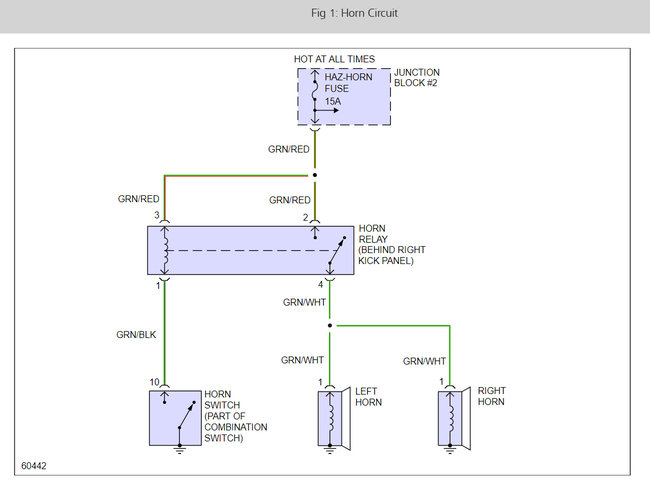 Fig 1: Horn Circuit

HOT AT ALL TIMES

HAZ-HORN FUSE 15A

JUNCTION BLOCK #2

GRN/RED

GRN/RED

GRN/RED

3

2

HORN RELAY (BEHIND RIGHT KICK PANEL)

1

4

GRN/WHT

GRN/BLK

GRN/WHT

GRN/WHT

10

HORN SWITCH (PART OF COMBINATION SWITCH)

1

LEFT HORN

1

RIGHT HORN

60442