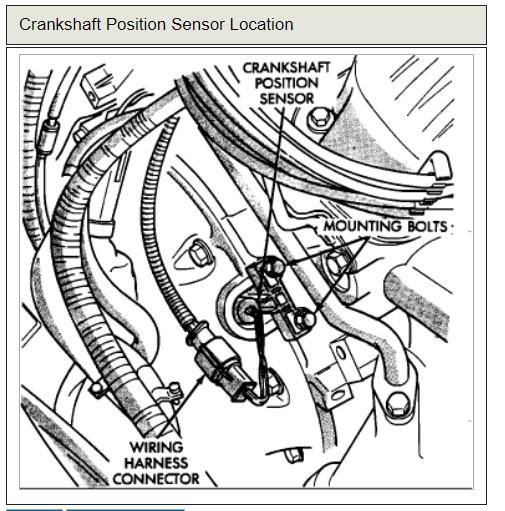 Crankshaft Position Sensor Location

CRANKSHAFT POSITION SENSOR

MOUNTING BOLTS

WIRING HARNESS CONNECTOR