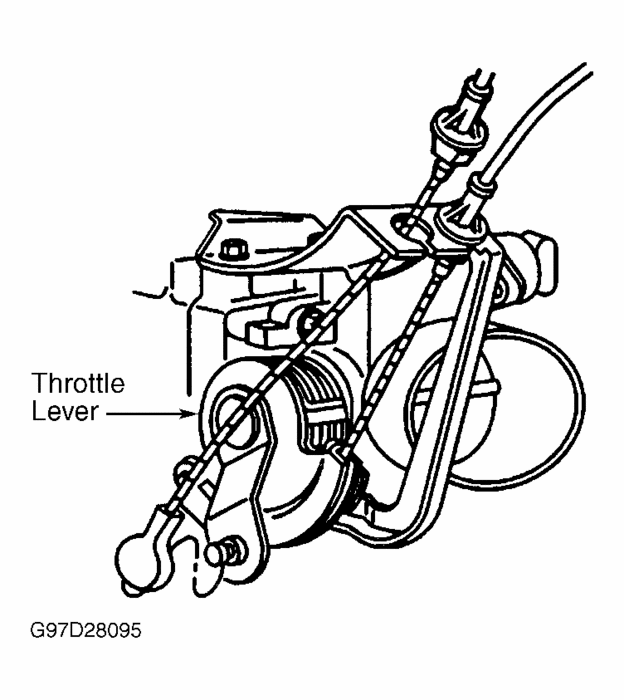 Throttle
Lever

G97D28095