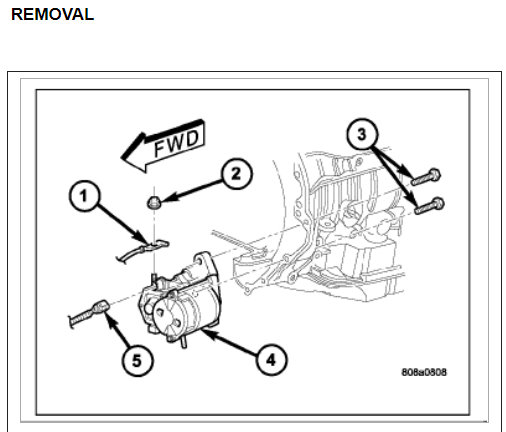 REMOVAL

FWD

1

2

3

4

5

808a0808