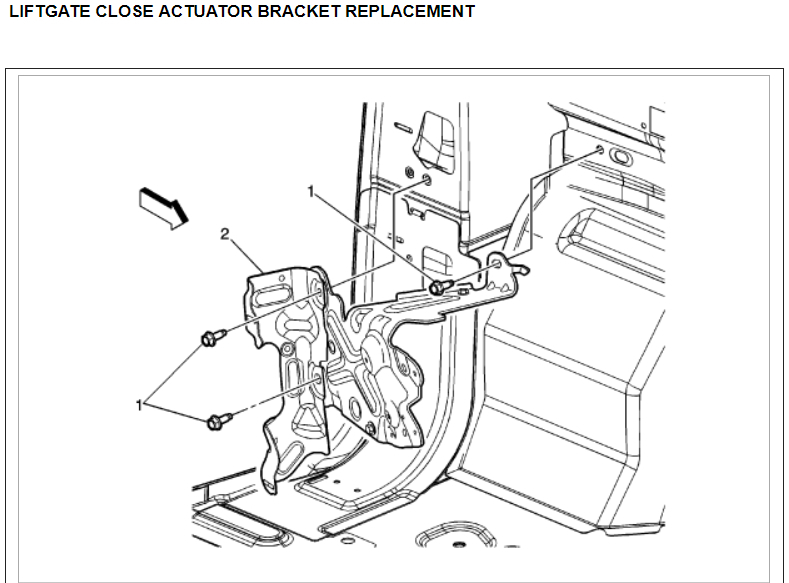 LIFTGATE CLOSE ACTUATOR BRACKET REPLACEMENT

1

2

1