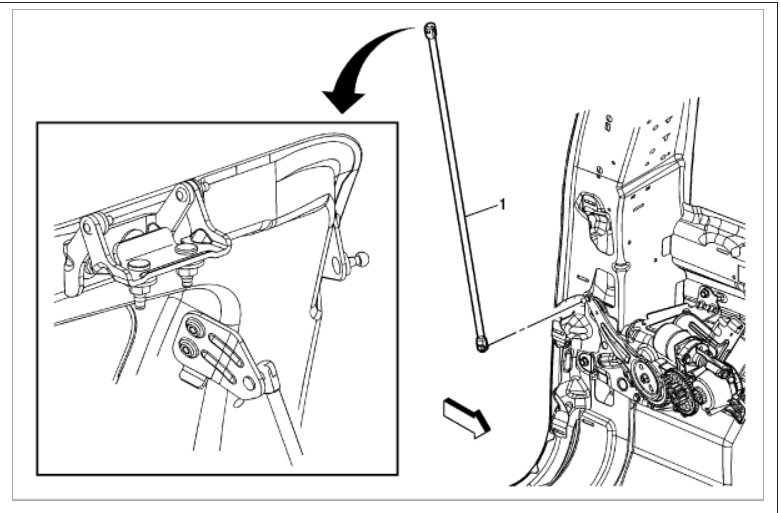 1