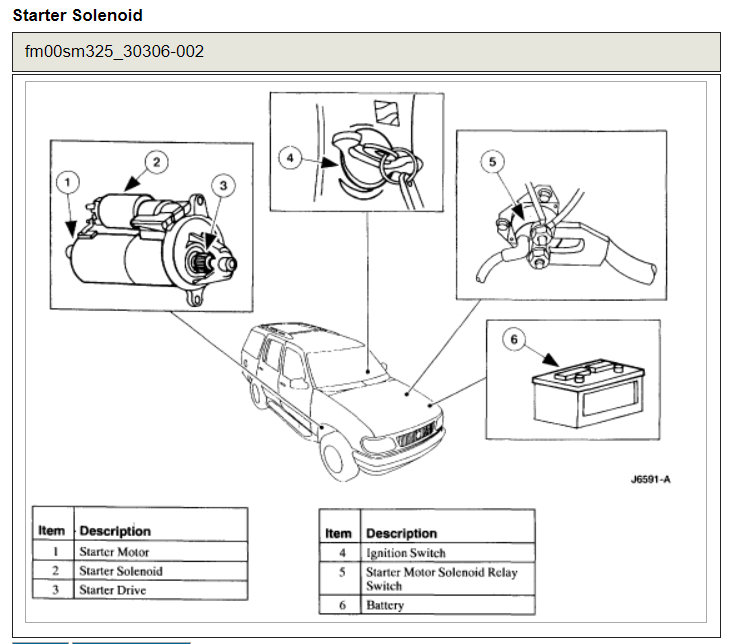 Starter Solenoid

fm00sm325_30306-002

2

1

3

4

5

6

J6591-A

| Item | Description |
|---|---|
| 1 | Starter Motor |
| 2 | Starter Solenoid |
| 3 | Starter Drive |

| Item | Description |
|---|---|
| 4 | Ignition Switch |
| 5 | Starter Motor Solenoid Relay Switch |
| 6 | Battery |