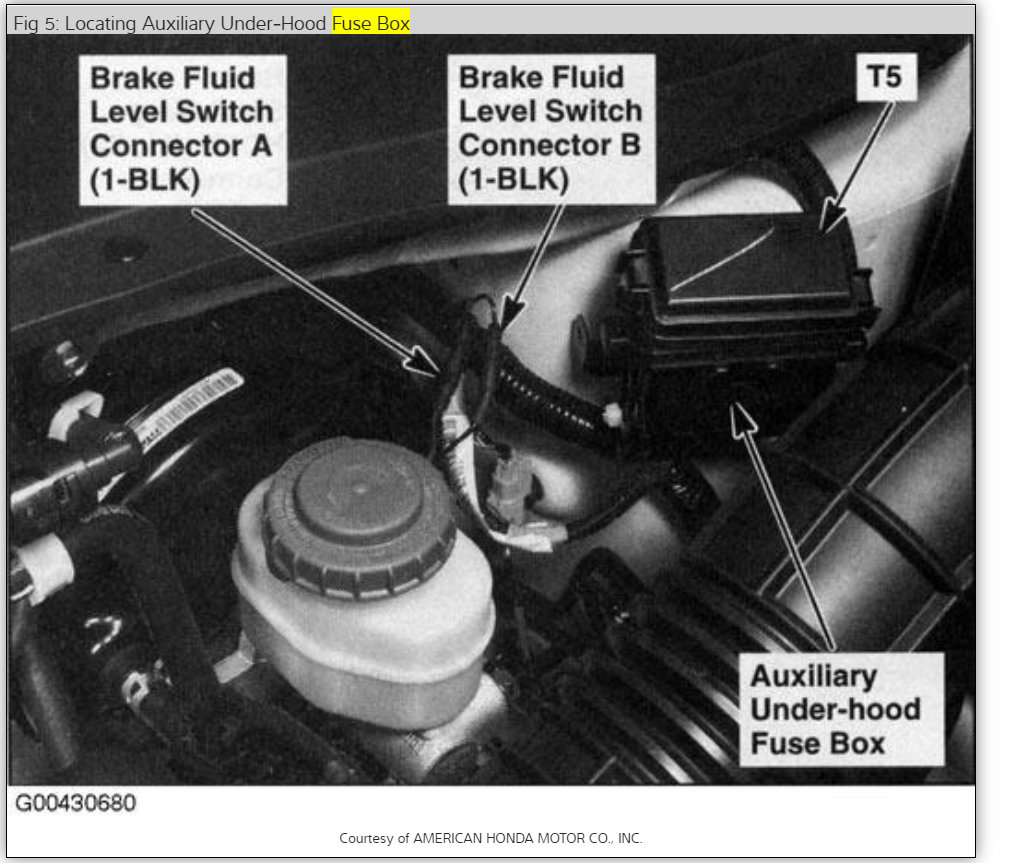 Fig 5: Locating Auxiliary Under-Hood Fuse Box

Brake Fluid Level Switch Connector A (1-BLK)

Brake Fluid Level Switch Connector B (1-BLK)

T5

Auxiliary Under-hood Fuse Box

G00430680

Courtesy of AMERICAN HONDA MOTOR CO., INC.