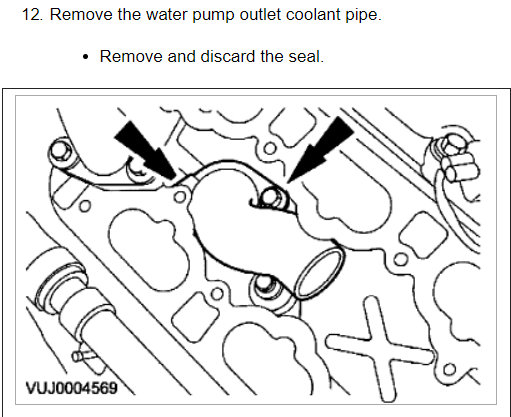 12. Remove the water pump outlet coolant pipe.

• Remove and discard the seal.

VUJ0004569