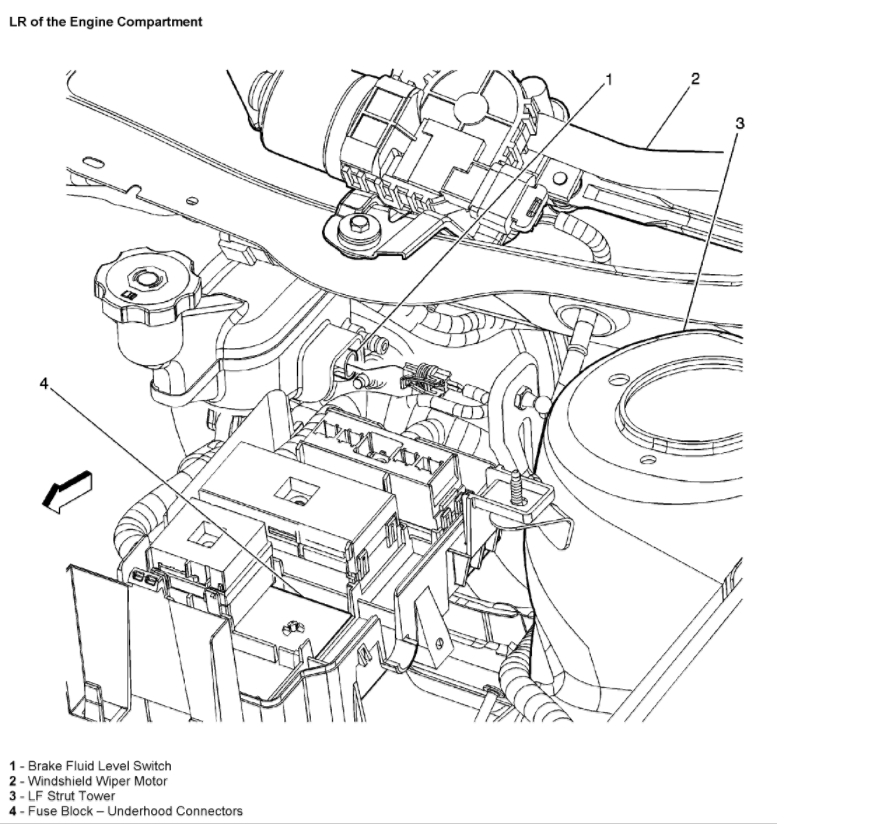 LR of the Engine Compartment

1

2

3

4

1 - Brake Fluid Level Switch
2 - Windshield Wiper Motor
3 - LF Strut Tower
4 - Fuse Block – Underhood Connectors