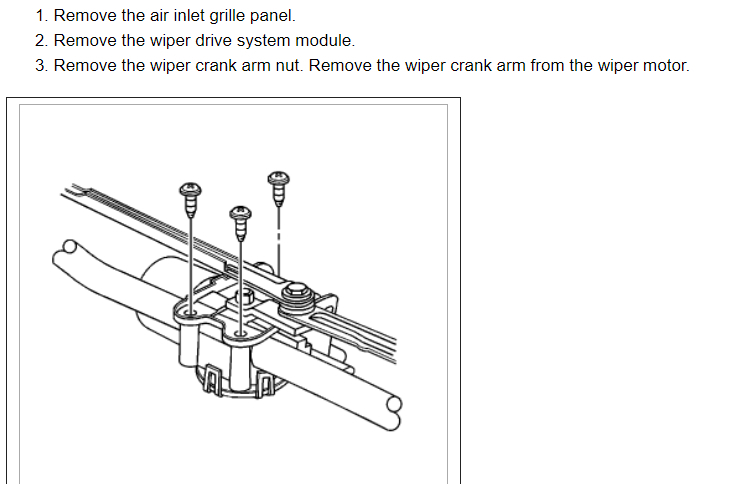 1. Remove the air inlet grille panel.
2. Remove the wiper drive system module.
3. Remove the wiper crank arm nut. Remove the wiper crank arm from the wiper motor.