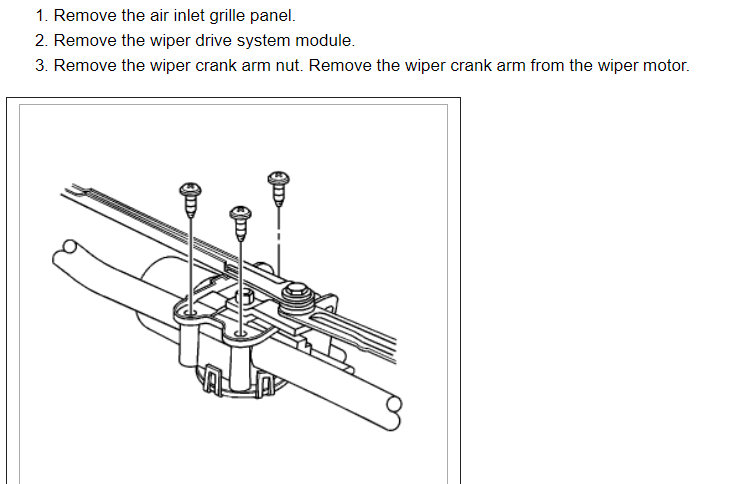 1. Remove the air inlet grille panel.
2. Remove the wiper drive system module.
3. Remove the wiper crank arm nut. Remove the wiper crank arm from the wiper motor.