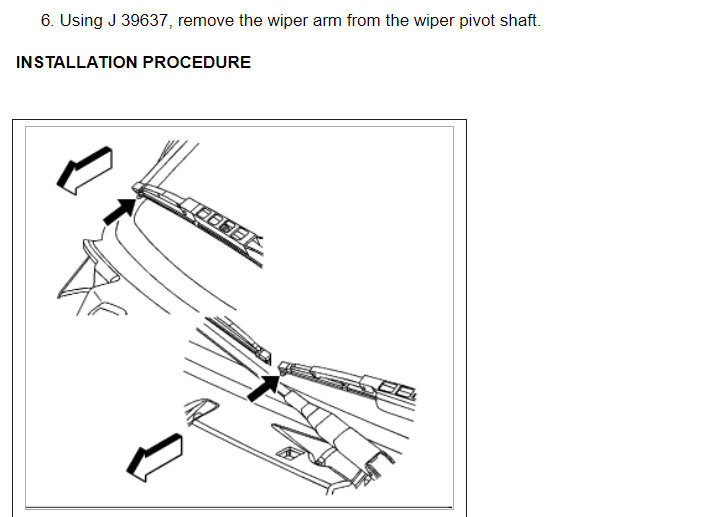 6. Using J 39637, remove the wiper arm from the wiper pivot shaft.

INSTALLATION PROCEDURE