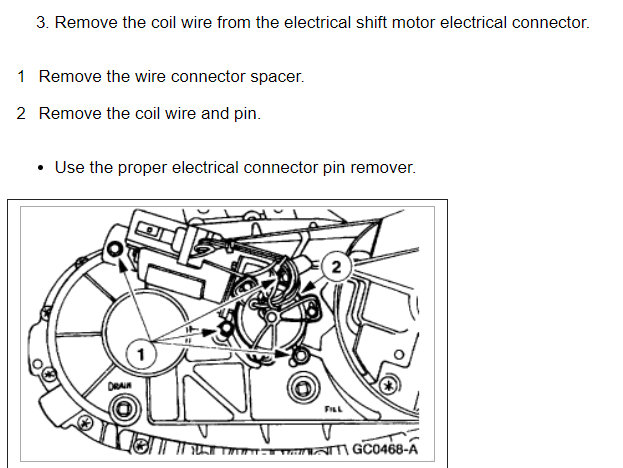 3. Remove the coil wire from the electrical shift motor electrical connector.

1 Remove the wire connector spacer.

2 Remove the coil wire and pin.

• Use the proper electrical connector pin remover.

2

1

DRAIN

FILL

GC0468-A