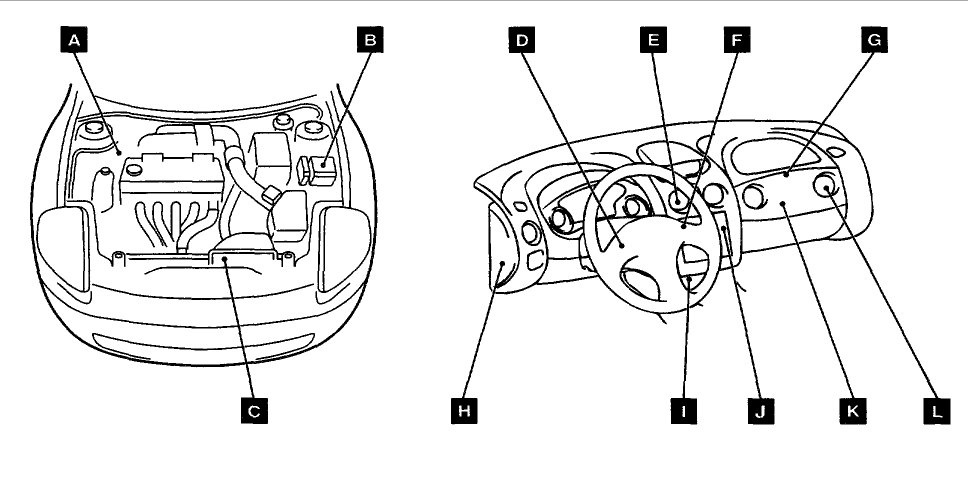 A
B
C
D
E
F
G
H
I
J
K
L