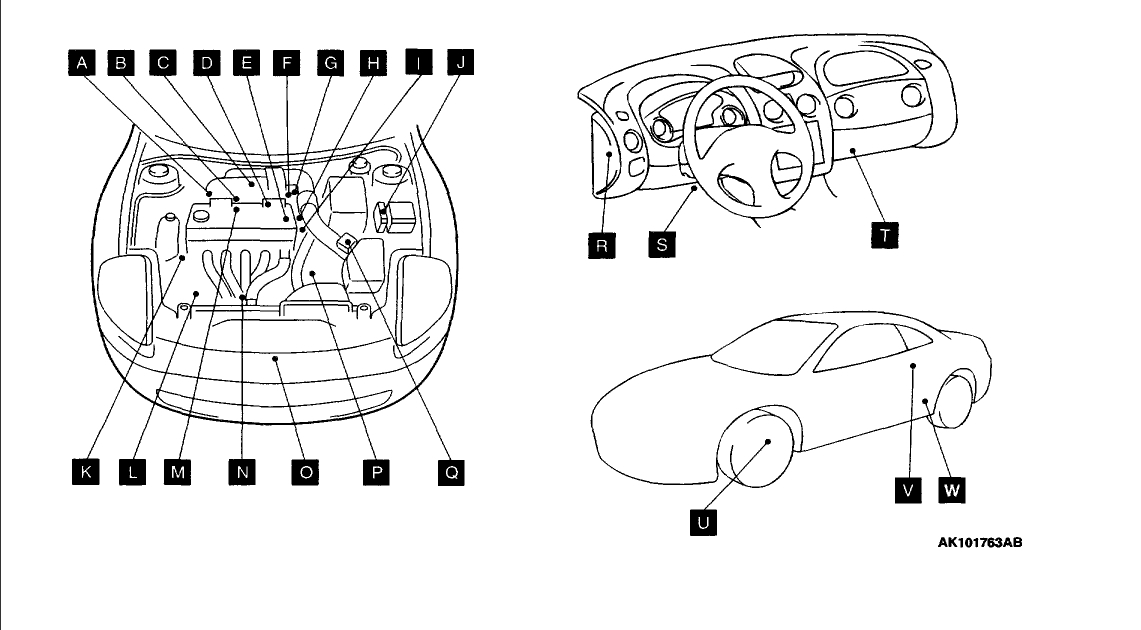 A B C D E F G H I J

K L M N O P Q

R S T

U V W

AK101763AB