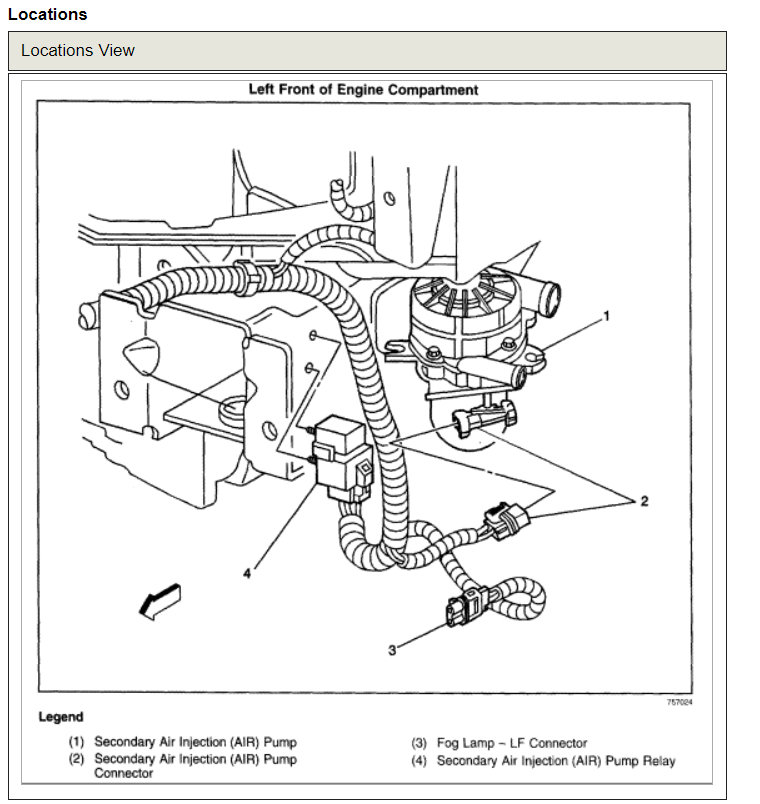 Locations

Locations View

Left Front of Engine Compartment

1

2

4

3

757024

Legend

(1) Secondary Air Injection (AIR) Pump

(2) Secondary Air Injection (AIR) Pump Connector

(3) Fog Lamp – LF Connector

(4) Secondary Air Injection (AIR) Pump Relay