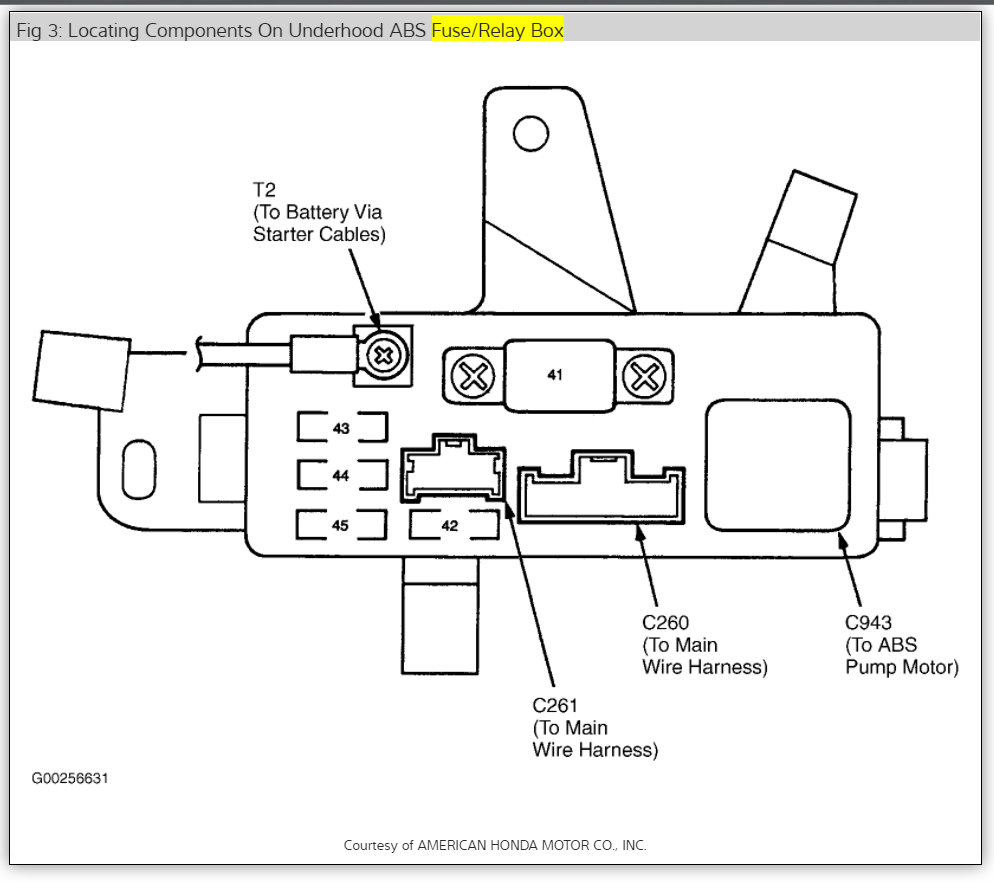 Fig 3: Locating Components On Underhood ABS Fuse/Relay Box

T2
(To Battery Via
Starter Cables)

41

43

44

45

42

C260
(To Main
Wire Harness)

C943
(To ABS
Pump Motor)

C261
(To Main
Wire Harness)

G00256631

Courtesy of AMERICAN HONDA MOTOR CO., INC.