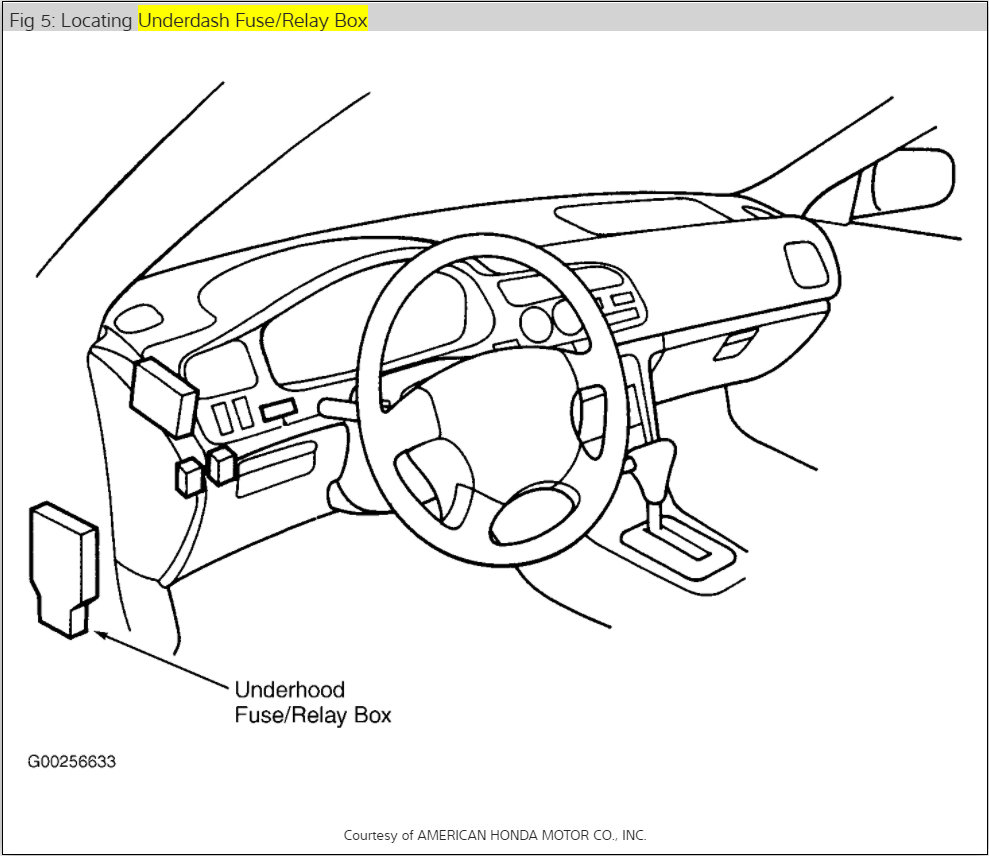 Fig 5: Locating Underdash Fuse/Relay Box

Underhood Fuse/Relay Box

G00256633

Courtesy of AMERICAN HONDA MOTOR CO., INC.