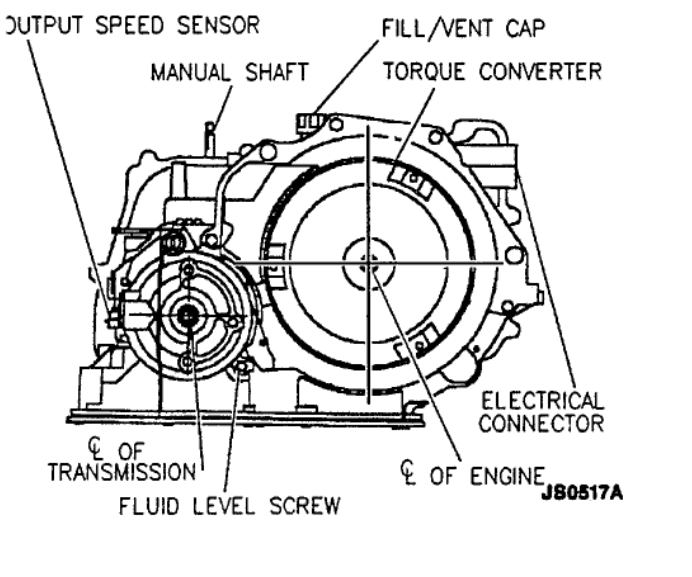 OUTPUT SPEED SENSOR
FILL/VENT CAP
MANUAL SHAFT
TORQUE CONVERTER
ELECTRICAL CONNECTOR
℄ OF TRANSMISSION
℄ OF ENGINE
FLUID LEVEL SCREW
JS0517A