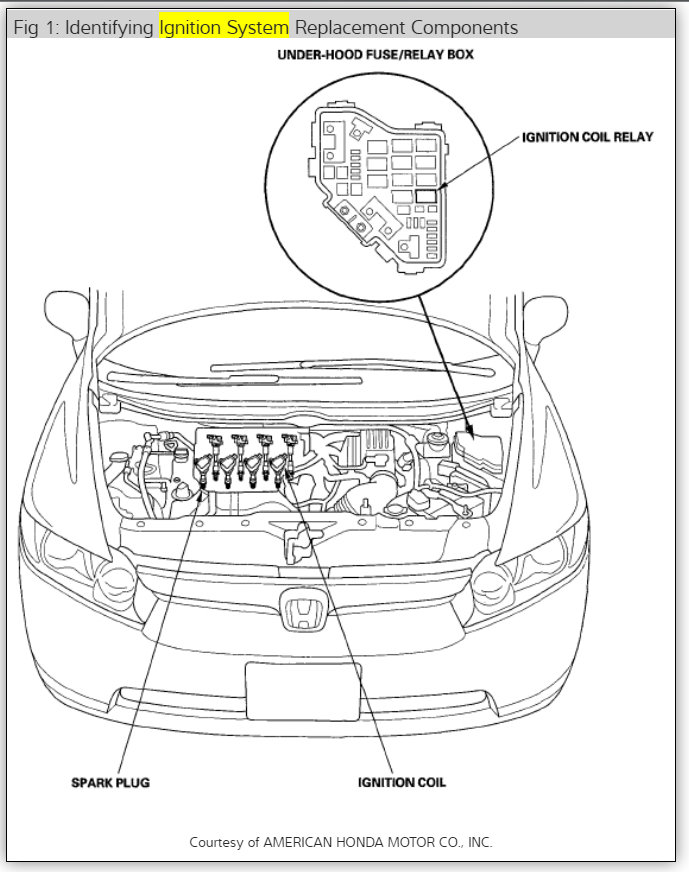 Fig 1: Identifying Ignition System Replacement Components

UNDER-HOOD FUSE/RELAY BOX

IGNITION COIL RELAY

SPARK PLUG

IGNITION COIL

Courtesy of AMERICAN HONDA MOTOR CO., INC.