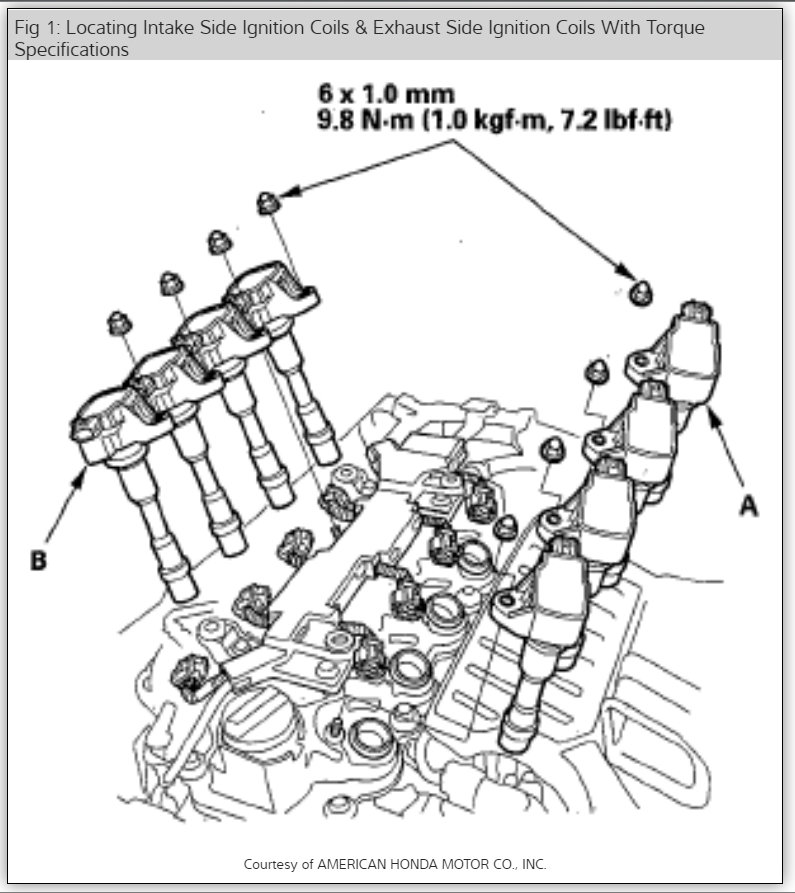 Fig 1: Locating Intake Side Ignition Coils & Exhaust Side Ignition Coils With Torque Specifications

6 x 1.0 mm
9.8 N·m (1.0 kgf·m, 7.2 lbf·ft)

A

B

Courtesy of AMERICAN HONDA MOTOR CO., INC.