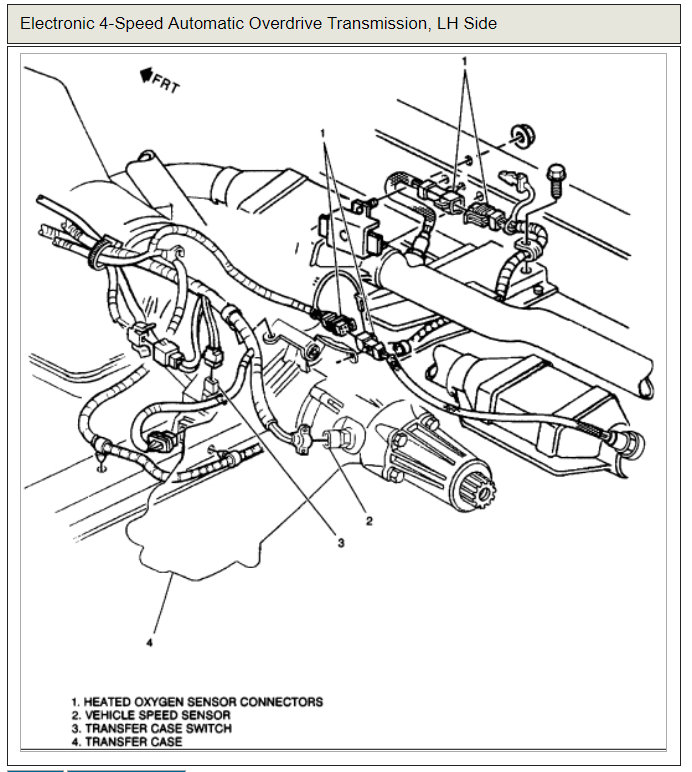 Electronic 4-Speed Automatic Overdrive Transmission, LH Side

FRT

1

1

2

3

4

1. HEATED OXYGEN SENSOR CONNECTORS
2. VEHICLE SPEED SENSOR
3. TRANSFER CASE SWITCH
4. TRANSFER CASE