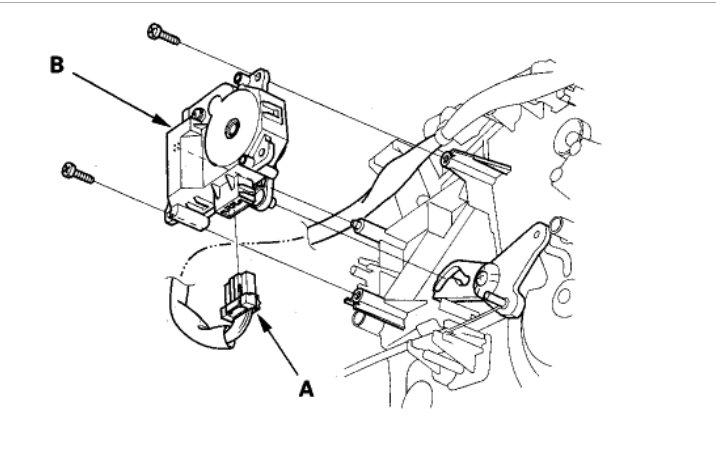 B

A