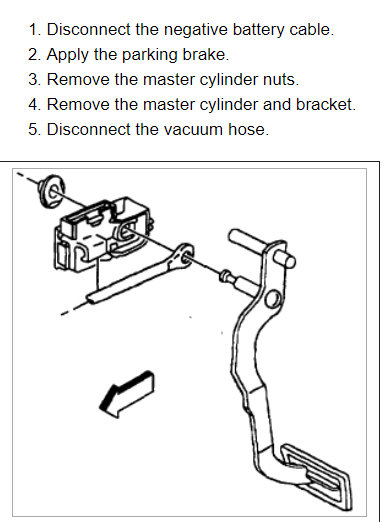 1. Disconnect the negative battery cable.
2. Apply the parking brake.
3. Remove the master cylinder nuts.
4. Remove the master cylinder and bracket.
5. Disconnect the vacuum hose.