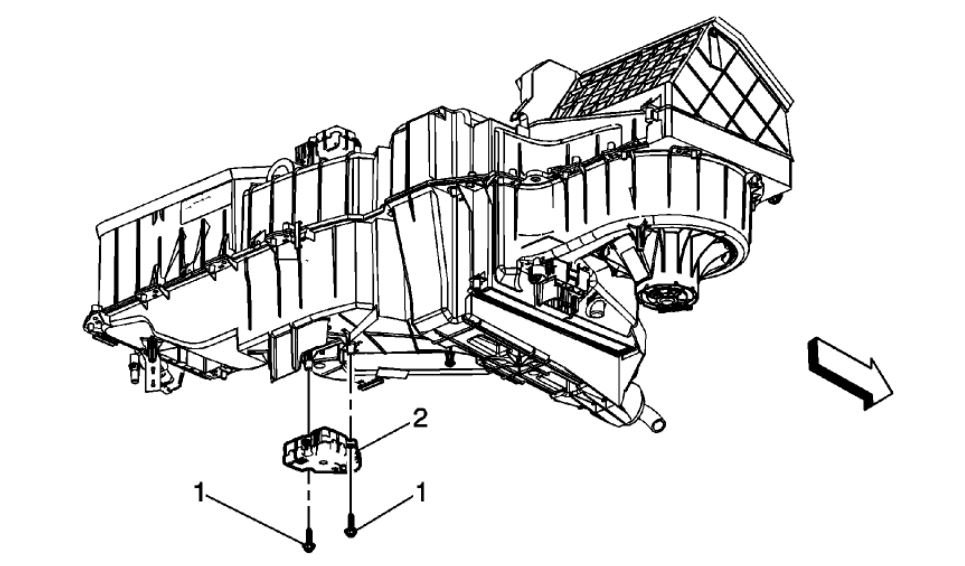 2

1

1