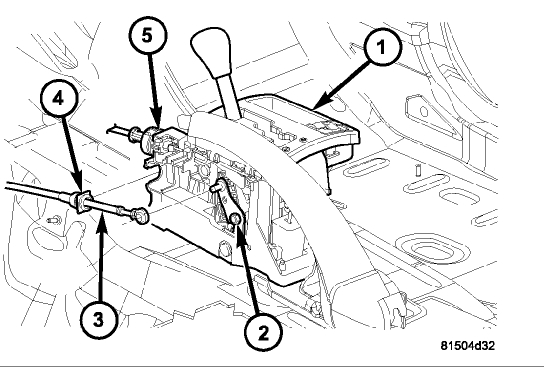 5
1
4
3
2
81504d32