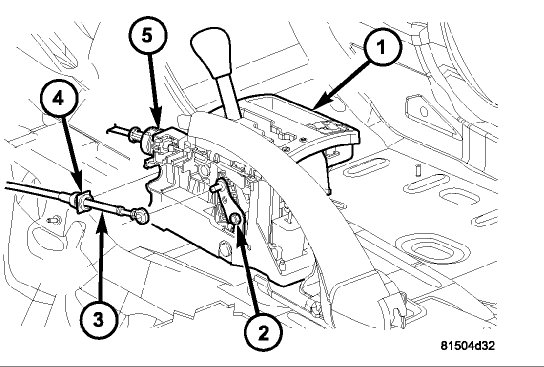 5
1
4
3
2
81504d32