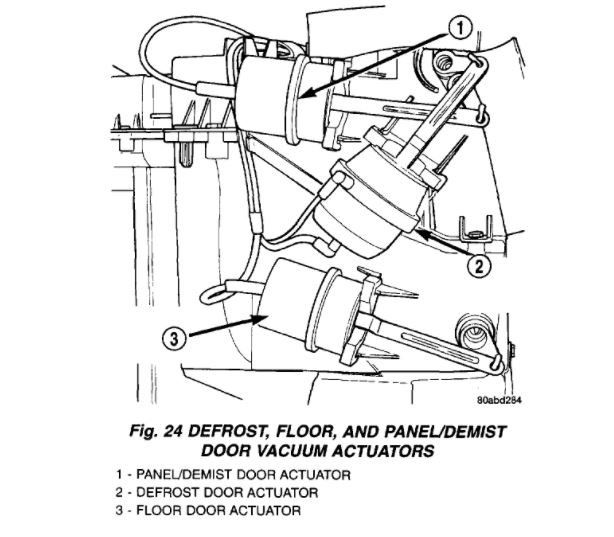 1
2
3
80abd284

Fig. 24 DEFROST, FLOOR, AND PANEL/DEMIST DOOR VACUUM ACTUATORS

1 - PANEL/DEMIST DOOR ACTUATOR
2 - DEFROST DOOR ACTUATOR
3 - FLOOR DOOR ACTUATOR