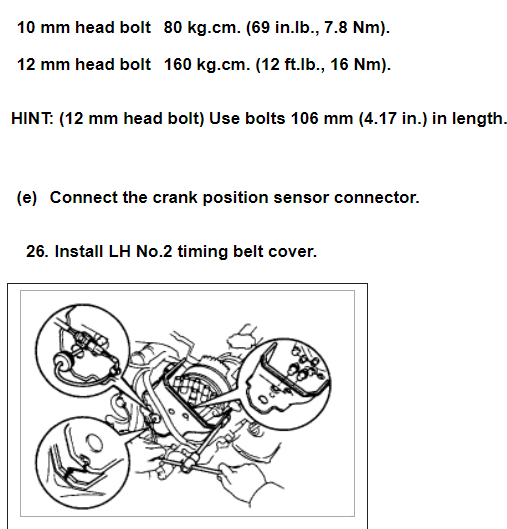 10 mm head bolt 80 kg.cm. (69 in.lb., 7.8 Nm).

12 mm head bolt 160 kg.cm. (12 ft.lb., 16 Nm).

HINT: (12 mm head bolt) Use bolts 106 mm (4.17 in.) in length.

(e) Connect the crank position sensor connector.

26. Install LH No.2 timing belt cover.