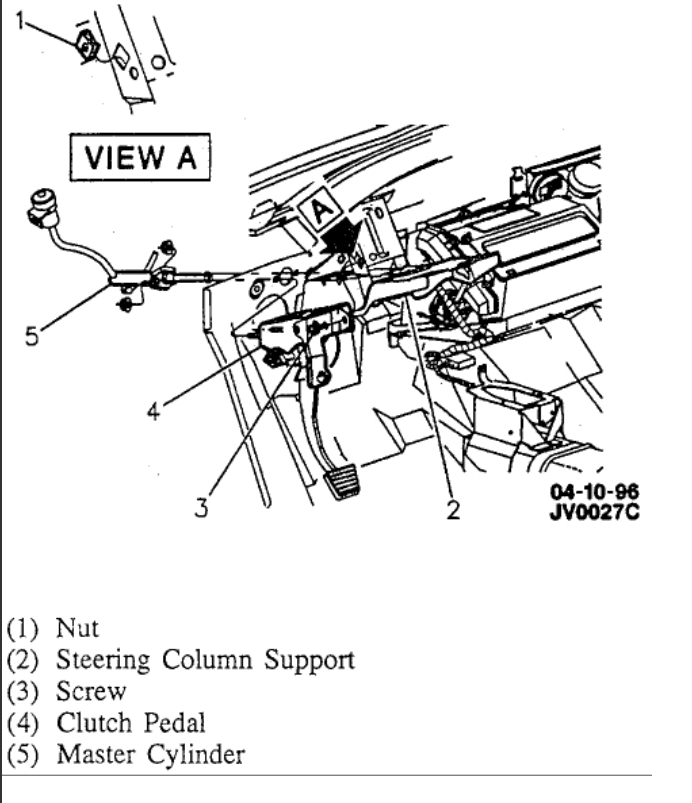 1

VIEW A

A

5

4

3

2

04-10-96
JV0027C

(1) Nut
(2) Steering Column Support
(3) Screw
(4) Clutch Pedal
(5) Master Cylinder