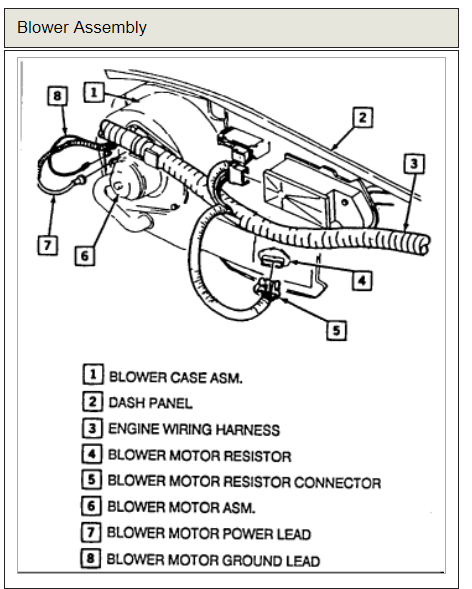 Blower Assembly

8
1
2
3
7
6
4
5

1 BLOWER CASE ASM.
2 DASH PANEL
3 ENGINE WIRING HARNESS
4 BLOWER MOTOR RESISTOR
5 BLOWER MOTOR RESISTOR CONNECTOR
6 BLOWER MOTOR ASM.
7 BLOWER MOTOR POWER LEAD
8 BLOWER MOTOR GROUND LEAD