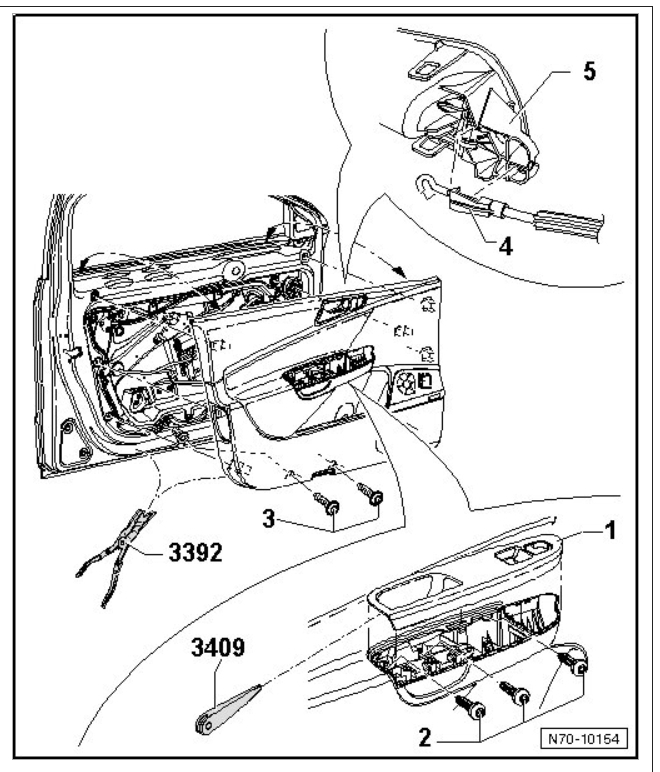 5
4
3
3392
1
3409
2
N70-10154