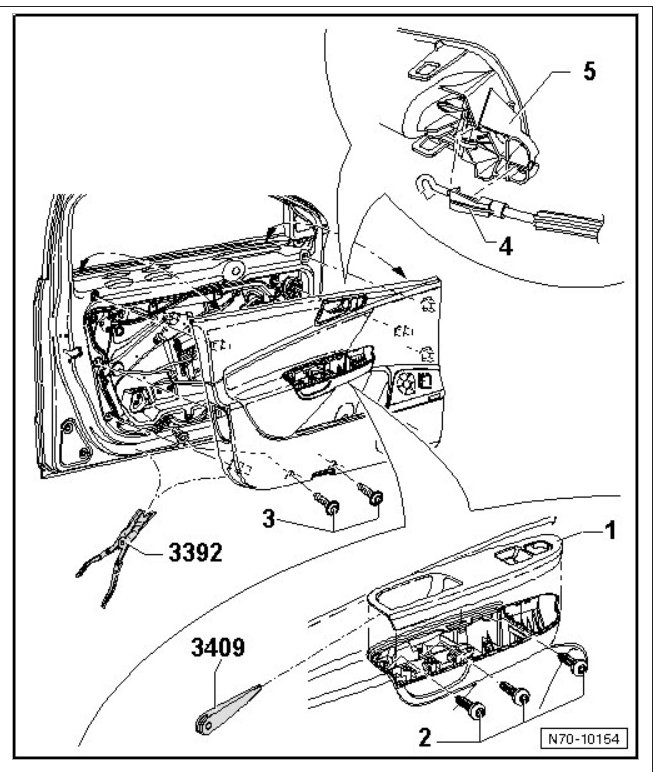 5

4

3

3392

1

3409

2

N70-10154