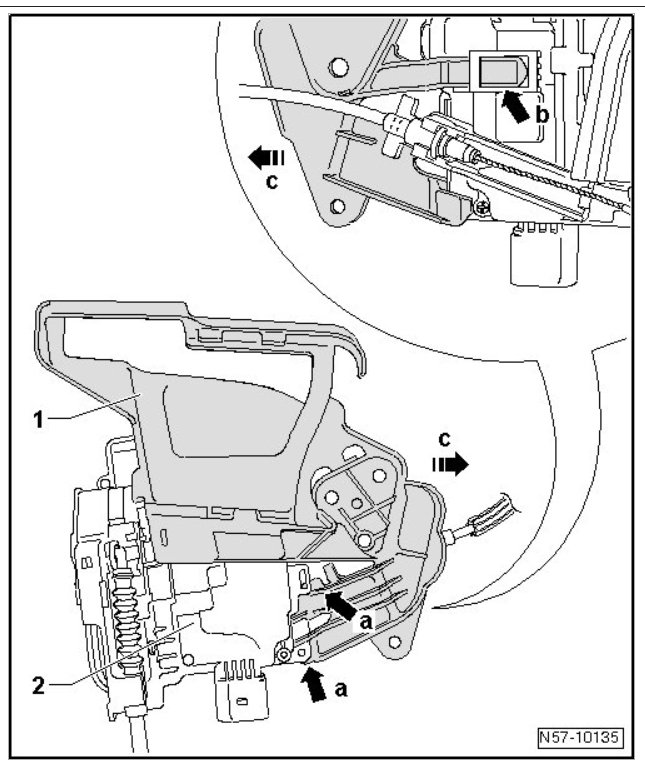 b
c
1
c
a
2
a
N57-10135