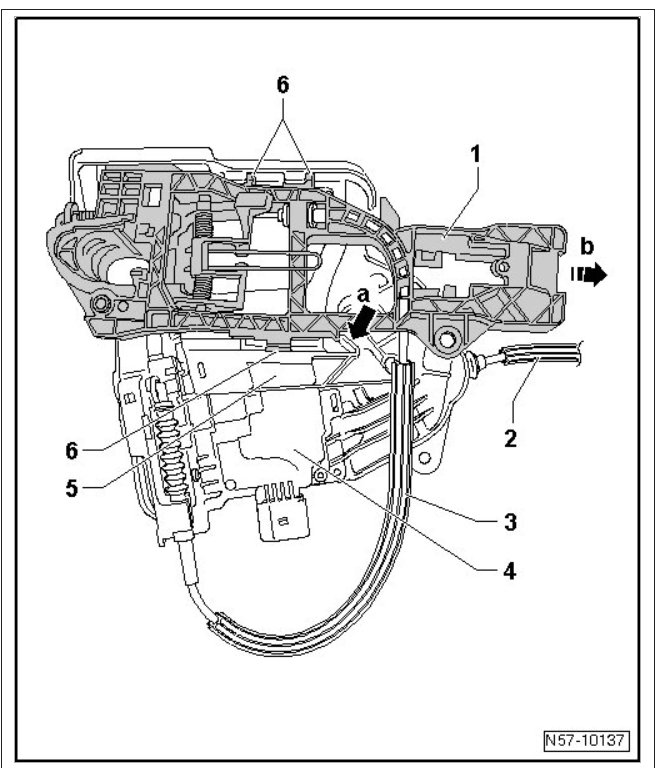 6
1
b
a
2
6
5
3
4
N57-10137