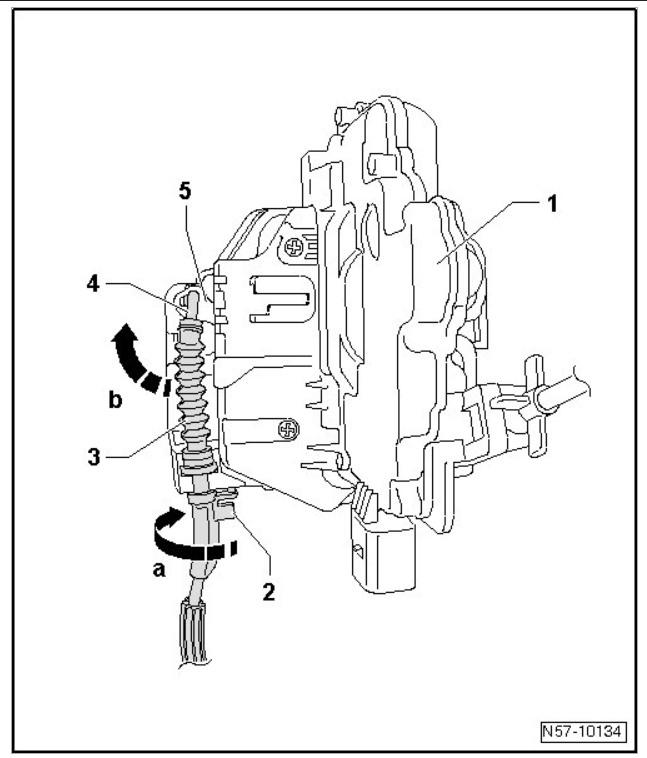 5
1
4
b
3
a
2
N57-10134