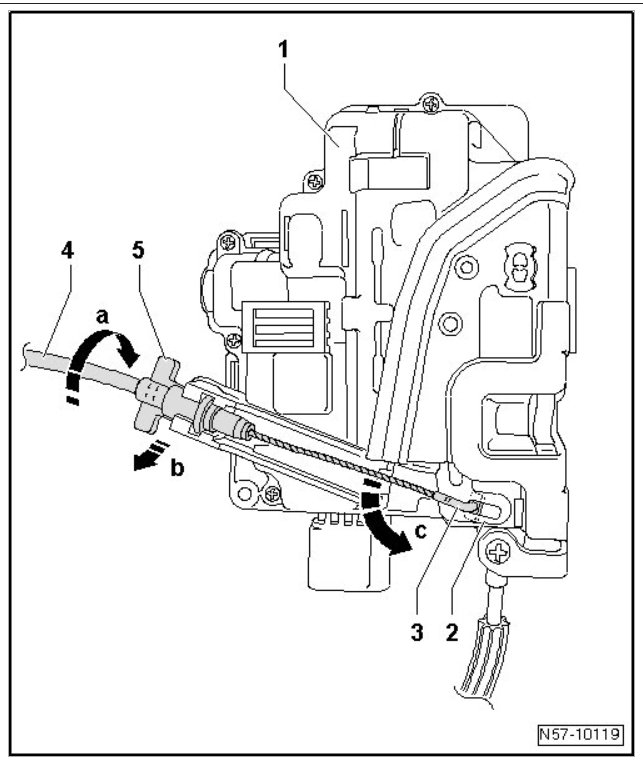 1
4
5
a
b
c
3
2
N57-10119