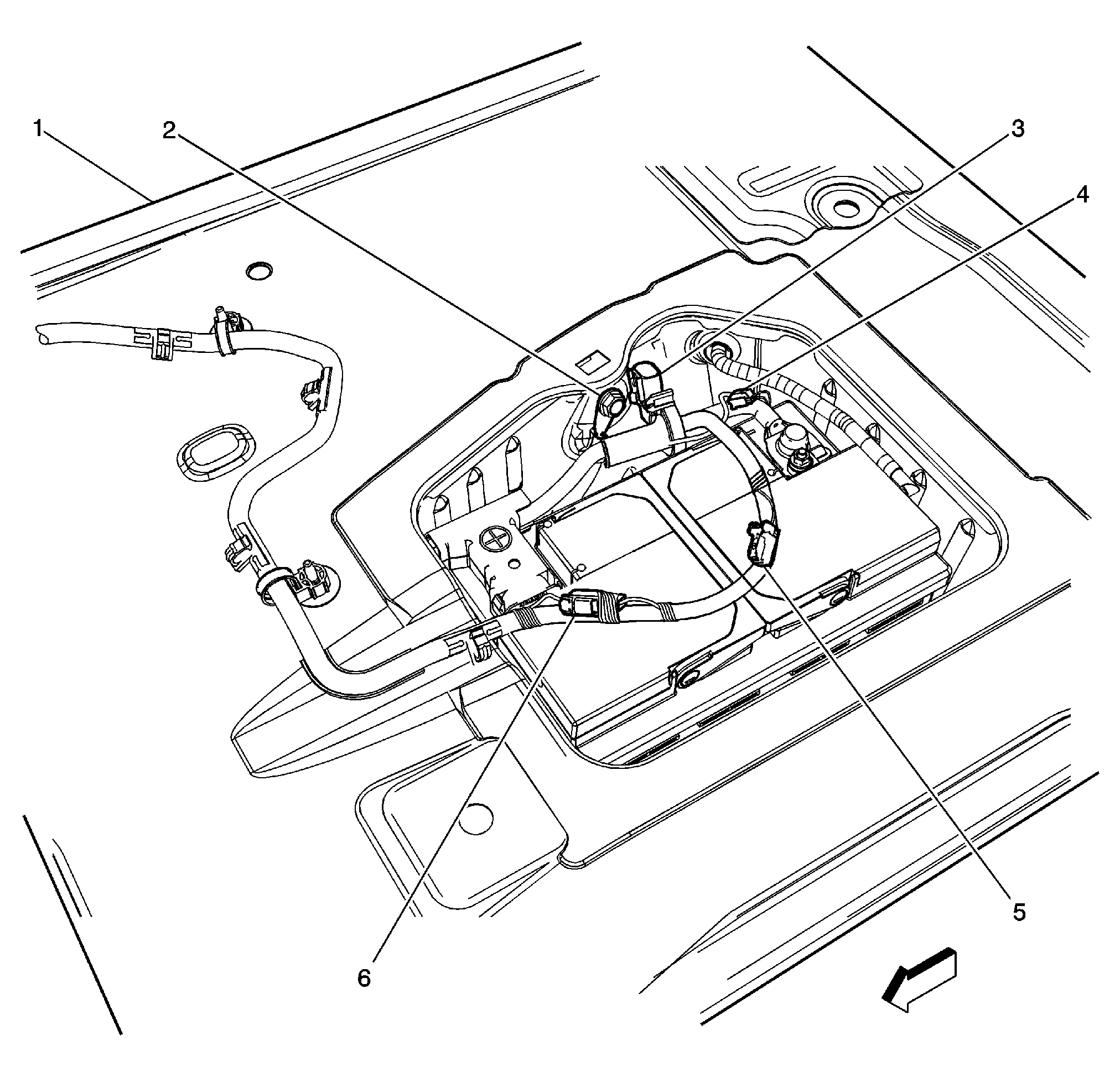 1
2
3
4
5
6