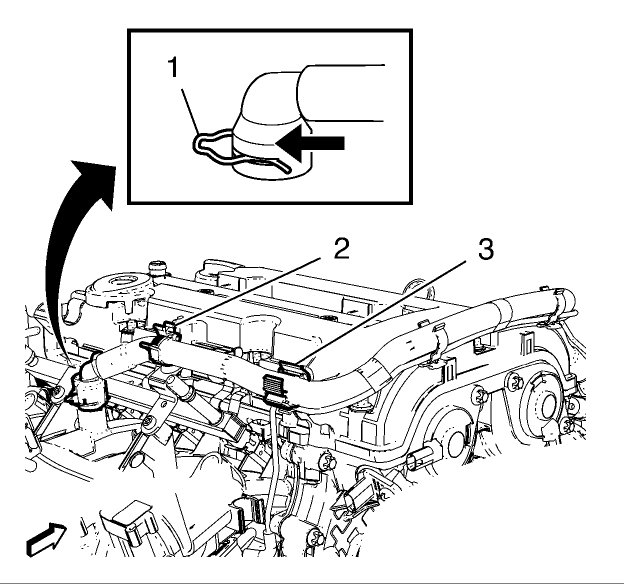 1
2
3