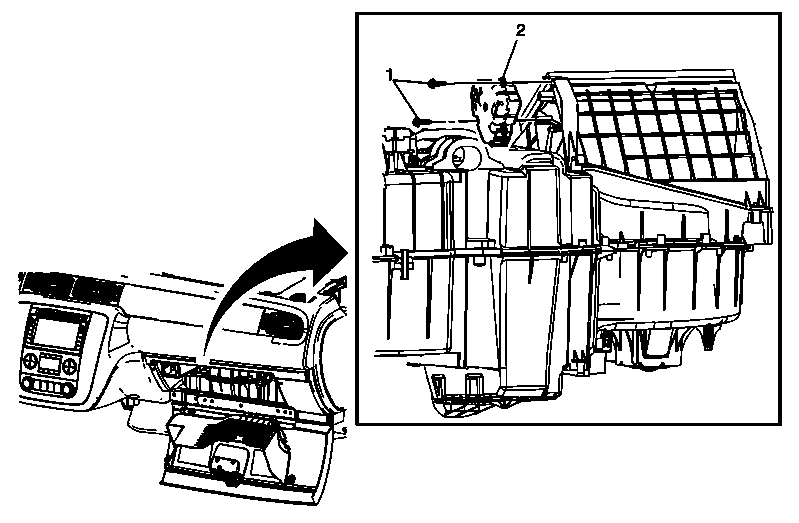 2
1