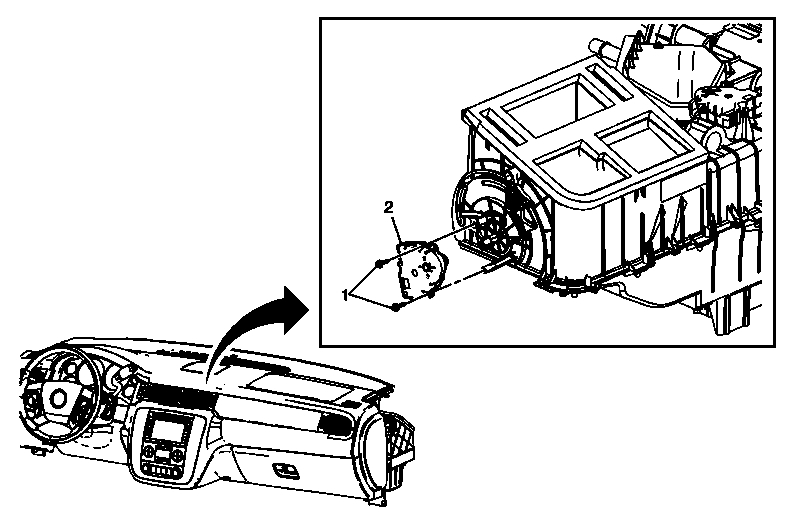 2

1